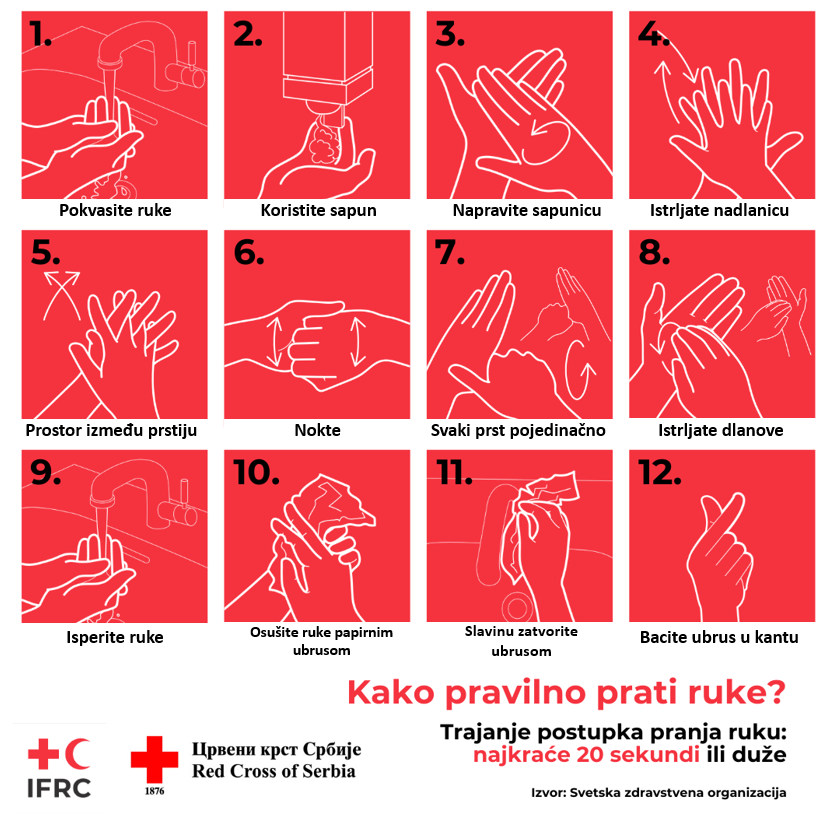 1.
Pokvasite ruke

2.
Koristite sapun

3.
Napravite sapunicu

4.
Istrljate nadlanicu

5.
Prostor između prstiju

6.
Nokte

7.
Svaki prst pojedinačno

8.
Istrljate dlanove

9.
Isperite ruke

10.
Osušite ruke papirnim ubrusom

11.
Slavinu zatvorite ubrusom

12.
Bacite ubrus u kantu

Kako pravilno prati ruke?

Trajanje postupka pranja ruku: najkraće 20 sekundi ili duže

Izvor: Svetska zdravstvena organizacija

IFRC

Црвени крст Србије
Red Cross of Serbia
1876